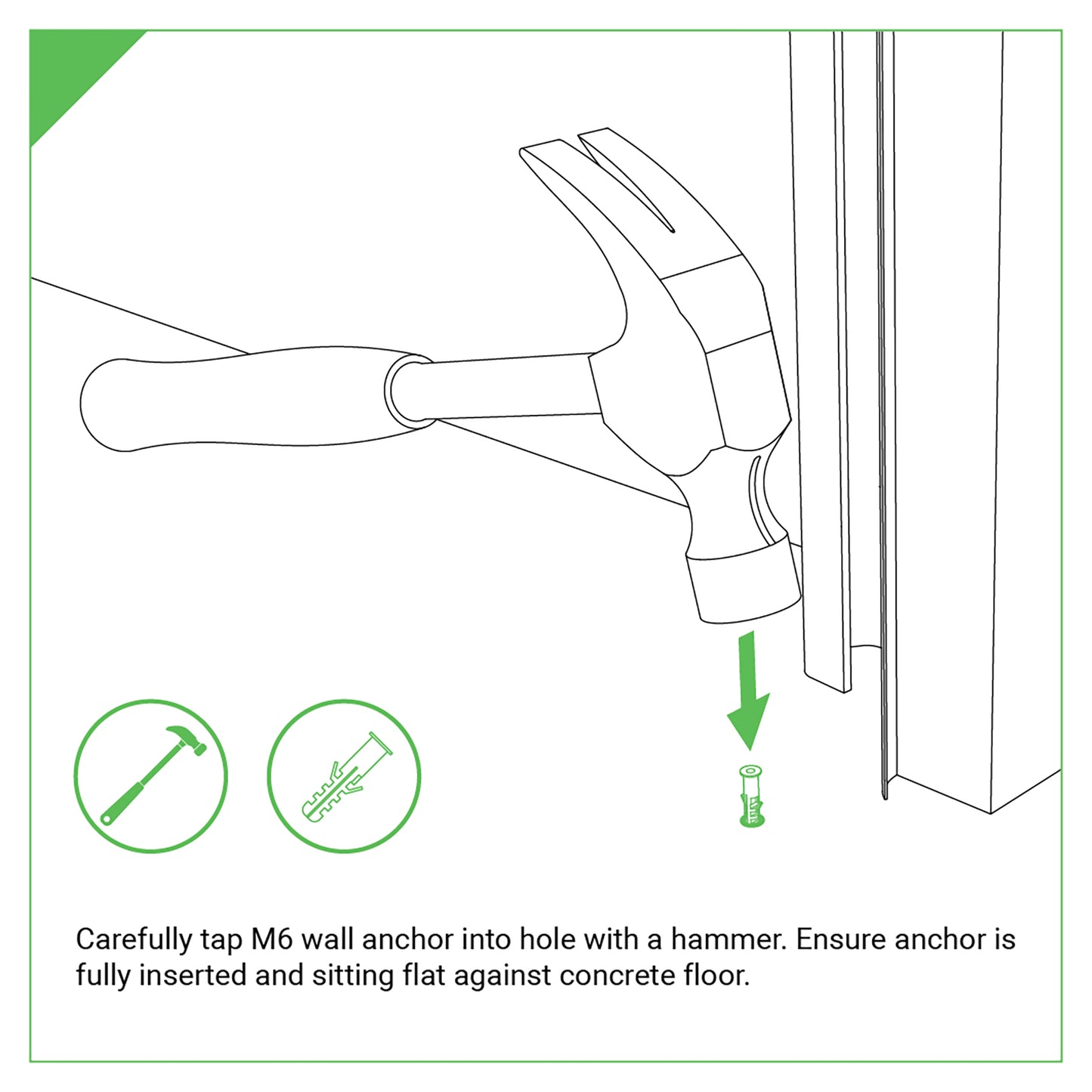 Carefully tap M6 wall anchor into hole with a hammer. Ensure anchor is fully inserted and sitting flat against concrete floor.