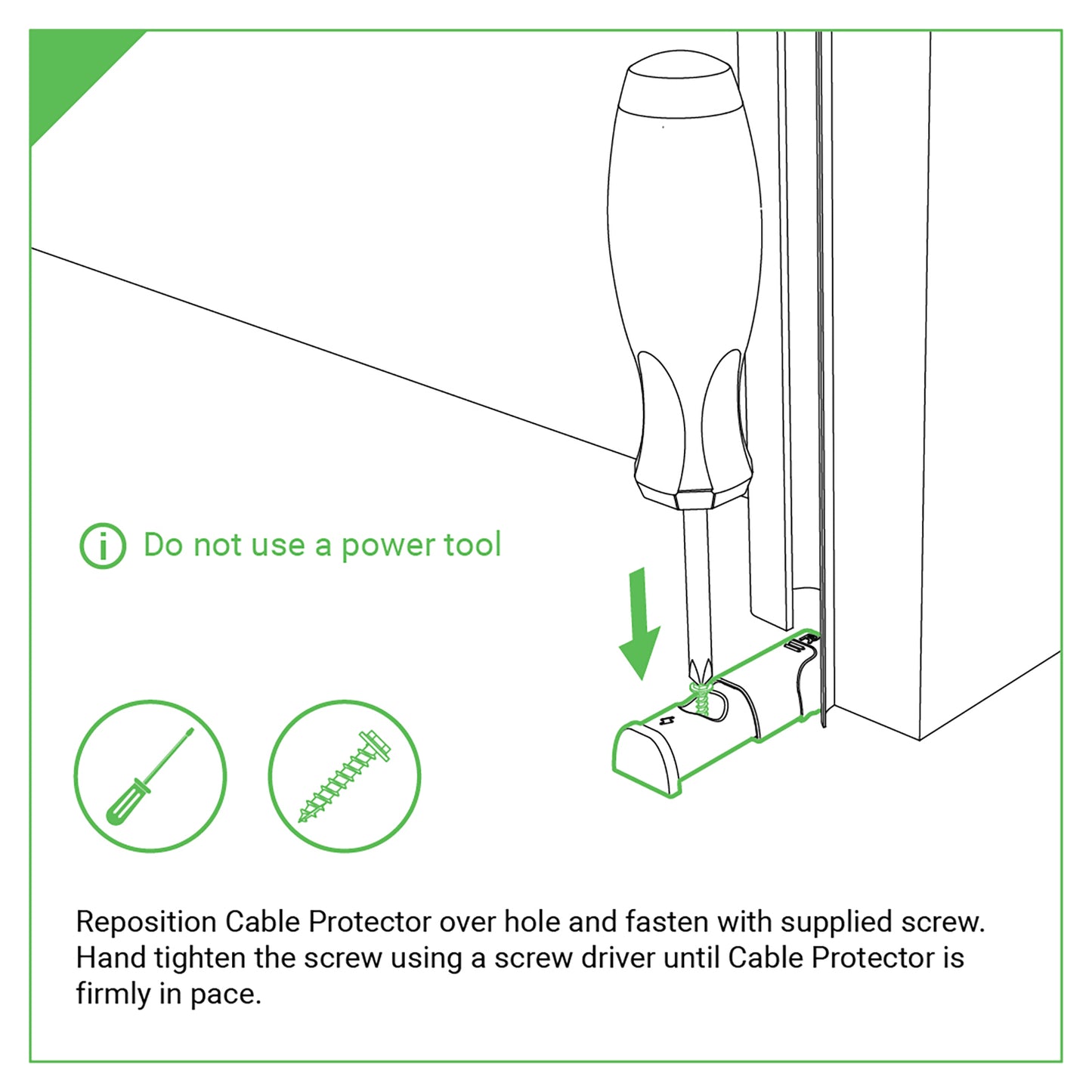 Do not use a power tool

Reposition Cable Protector over hole and fasten with supplied screw. Hand tighten the screw using a screw driver until Cable Protector is firmly in pace.